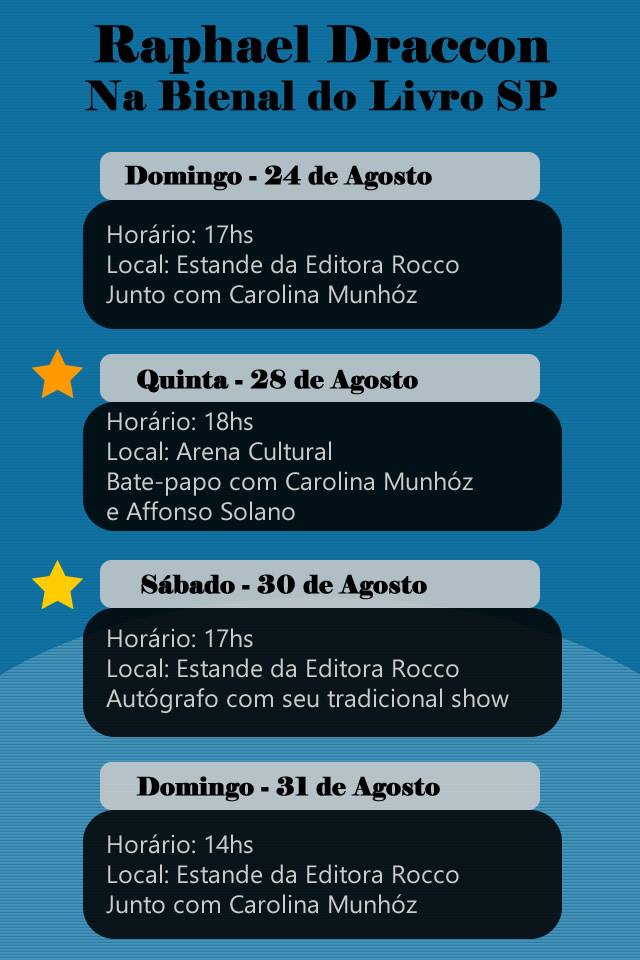 Raphael Draccon
Na Bienal do Livro SP

Domingo - 24 de Agosto

Horário: 17hs
Local: Estande da Editora Rocco
Junto com Carolina Munhóz

Quinta - 28 de Agosto

Horário: 18hs
Local: Arena Cultural
Bate-papo com Carolina Munhóz
e Affonso Solano

Sábado - 30 de Agosto

Horário: 17hs
Local: Estande da Editora Rocco
Autógrafo com seu tradicional show

Domingo - 31 de Agosto

Horário: 14hs
Local: Estande da Editora Rocco
Junto com Carolina Munhóz